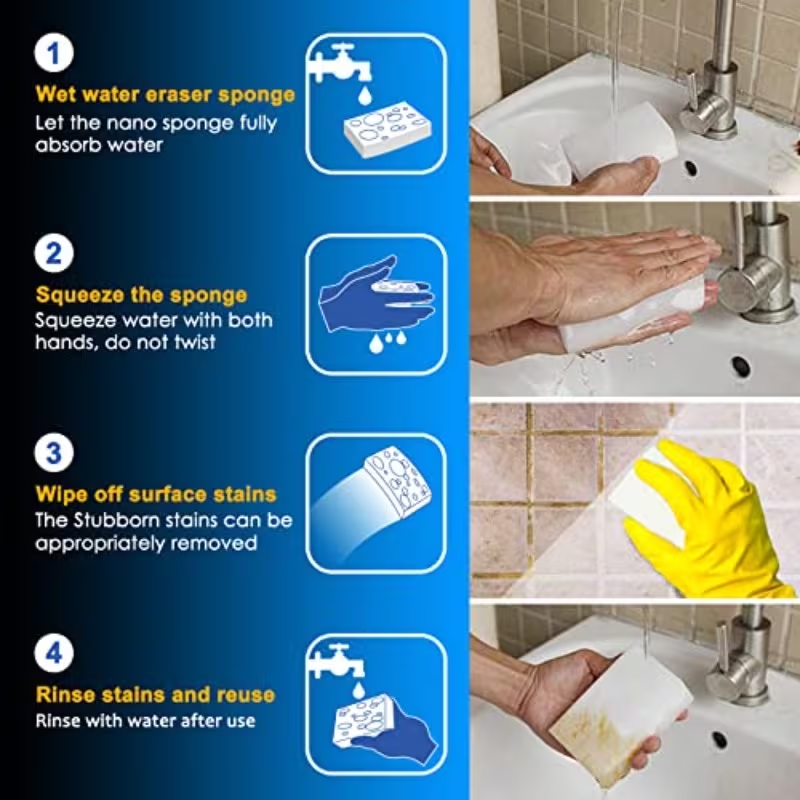 1
Wet water eraser sponge
Let the nano sponge fully absorb water

2
Squeeze the sponge
Squeeze water with both hands, do not twist

3
Wipe off surface stains
The Stubborn stains can be appropriately removed

4
Rinse stains and reuse
Rinse with water after use